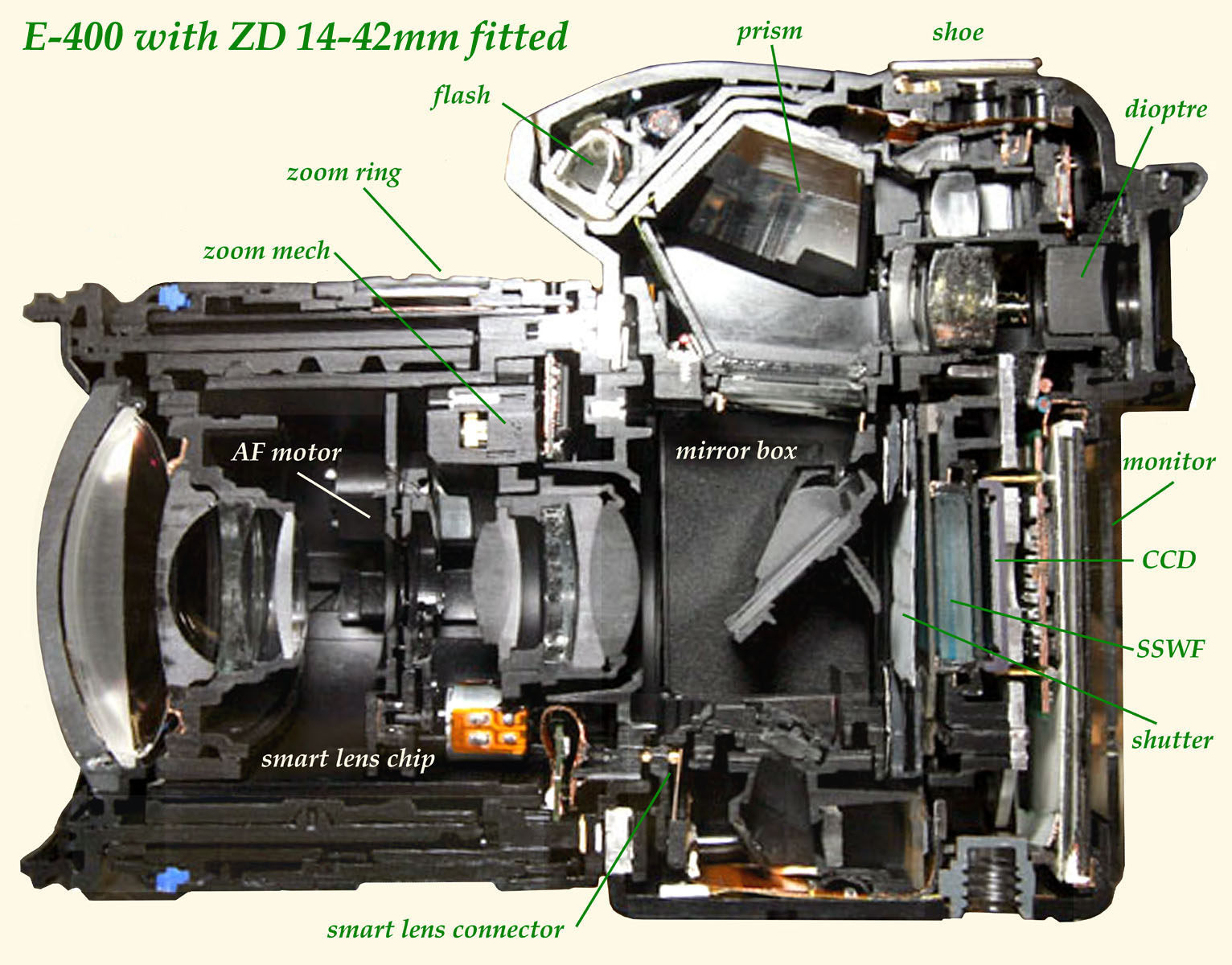 E-400 with ZD 14-42mm fitted

prism

shoe

flash

dioptre

zoom ring

zoom mech

AF motor

mirror box

monitor

CCD

SSWF

shutter

smart lens chip

smart lens connector